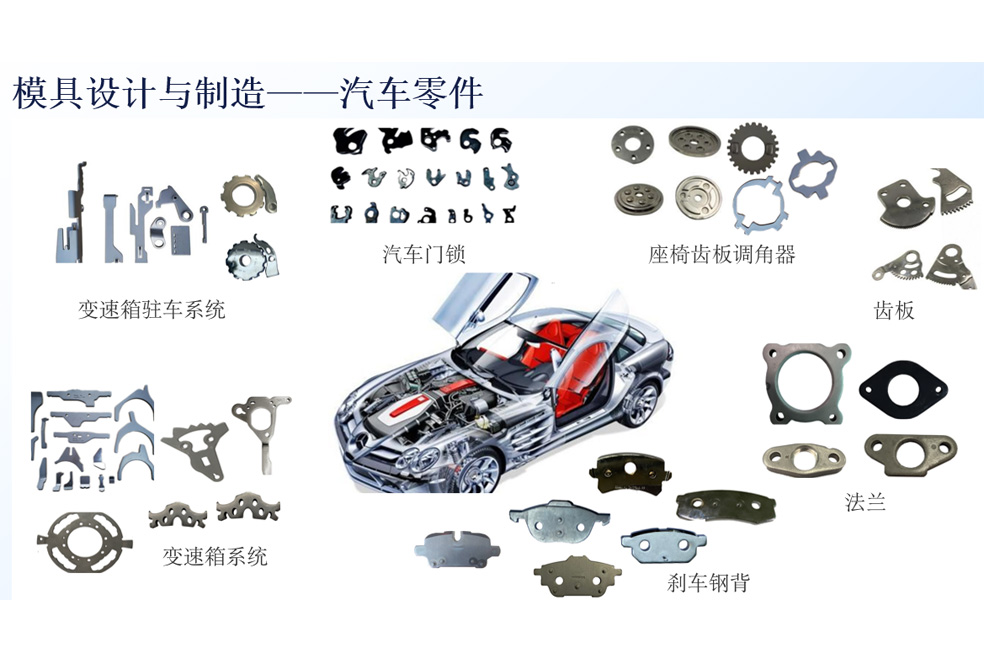 模具设计与制造——汽车零件

汽车门锁

座椅齿板调角器

变速箱驻车系统

齿板

法兰

变速箱系统

刹车钢背